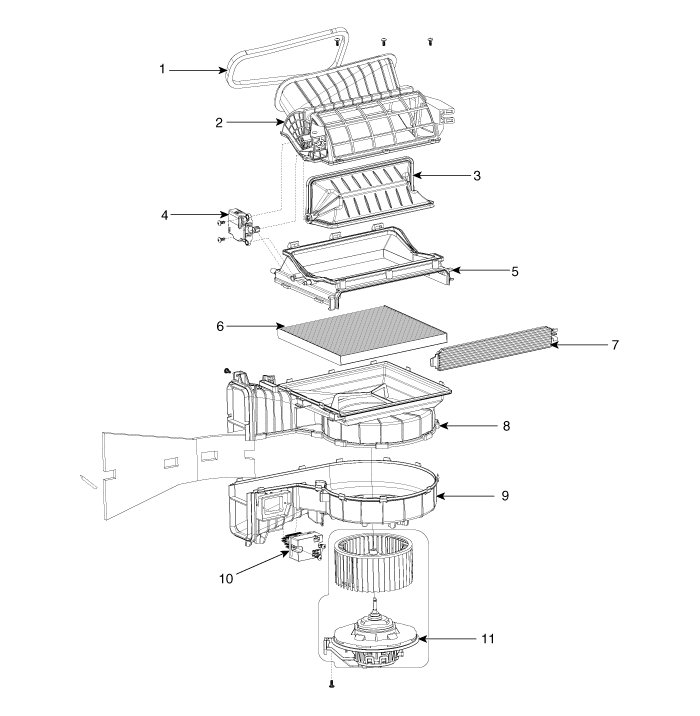 1
2
3
4
5
6
7
8
9
10
11