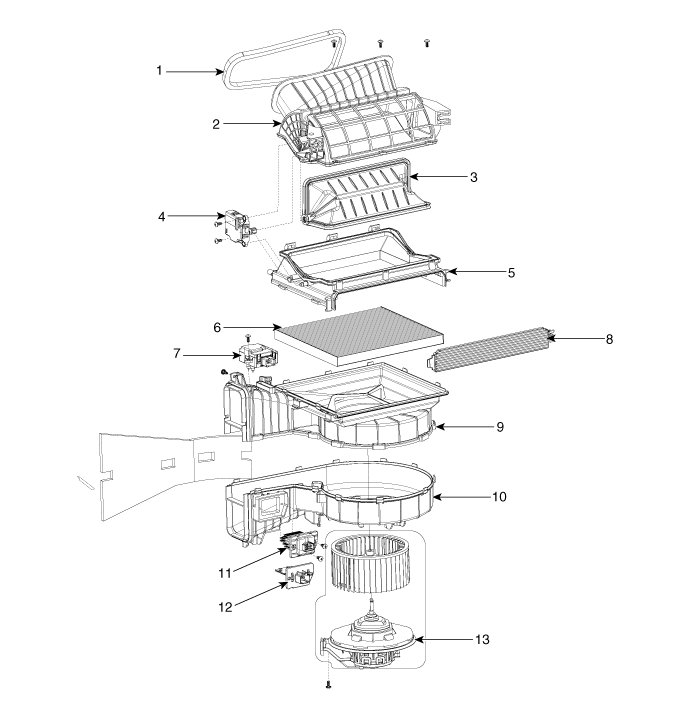 1
2
3
4
5
6
7
8
9
10
11
12
13