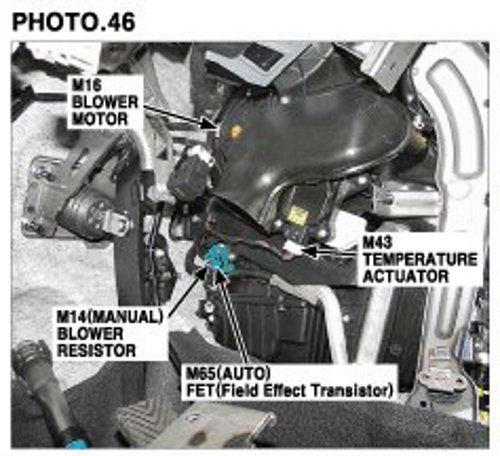 PHOTO.46

M16
BLOWER
MOTOR

M43
TEMPERATURE
ACTUATOR

M14(MANUAL)
BLOWER
RESISTOR

M65(AUTO)
FET(Field Effect Transistor)