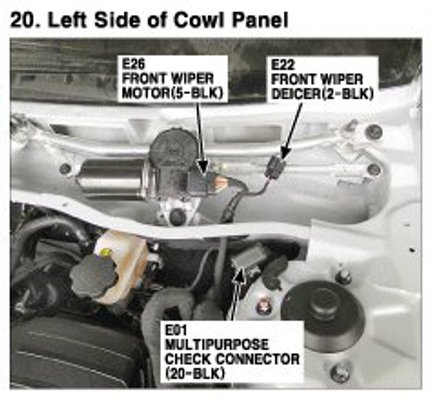 20. Left Side of Cowl Panel

E26
FRONT WIPER
MOTOR(5-BLK)

E22
FRONT WIPER
DEICER(2-BLK)

E01
MULTIPURPOSE
CHECK CONNECTOR
(20-BLK)