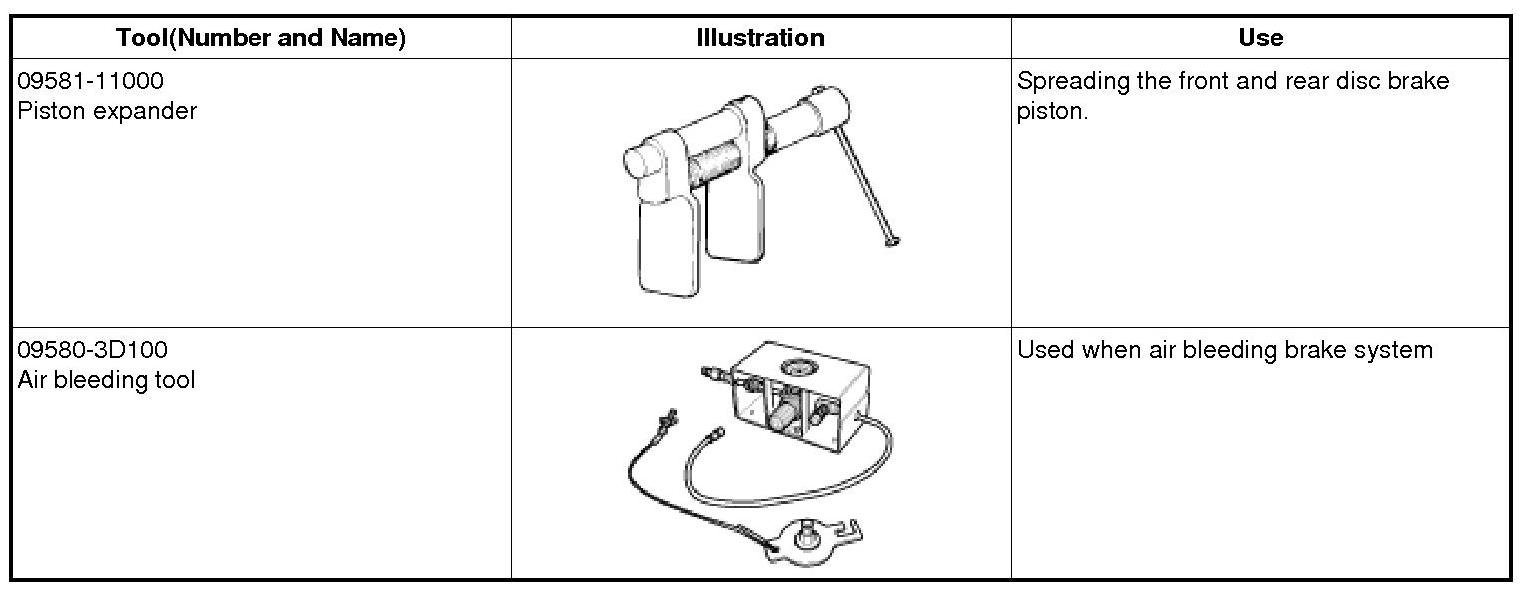 | Tool(Number and Name) | Illustration | Use |
|---|---|---|
| 09581-11000 Piston expander | | Spreading the front and rear disc brake piston. |
| 09580-3D100 Air bleeding tool | | Used when air bleeding brake system |