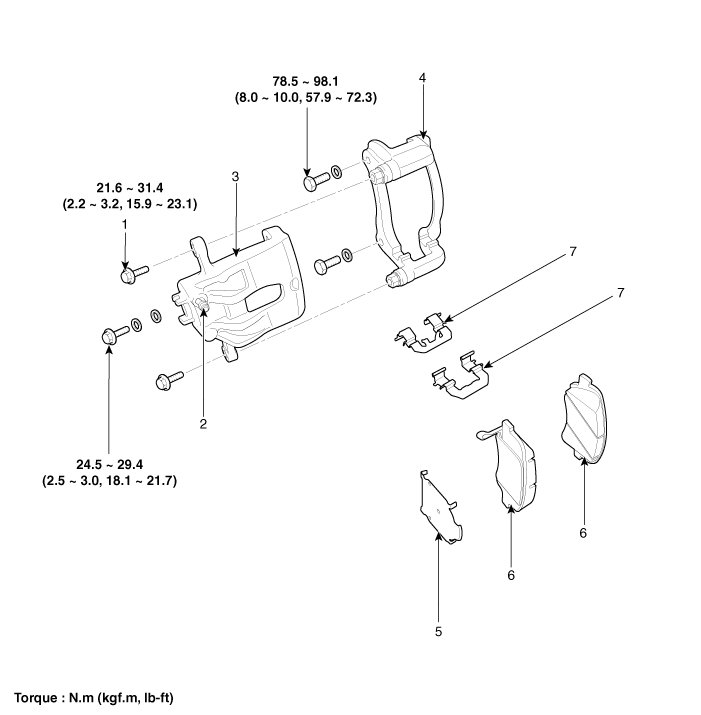 78.5 ~ 98.1
(8.0 ~ 10.0, 57.9 ~ 72.3)

4

21.6 ~ 31.4
(2.2 ~ 3.2, 15.9 ~ 23.1)

3

1

7

7

2

24.5 ~ 29.4
(2.5 ~ 3.0, 18.1 ~ 21.7)

6

6

5

Torque : N.m (kgf.m, lb-ft)