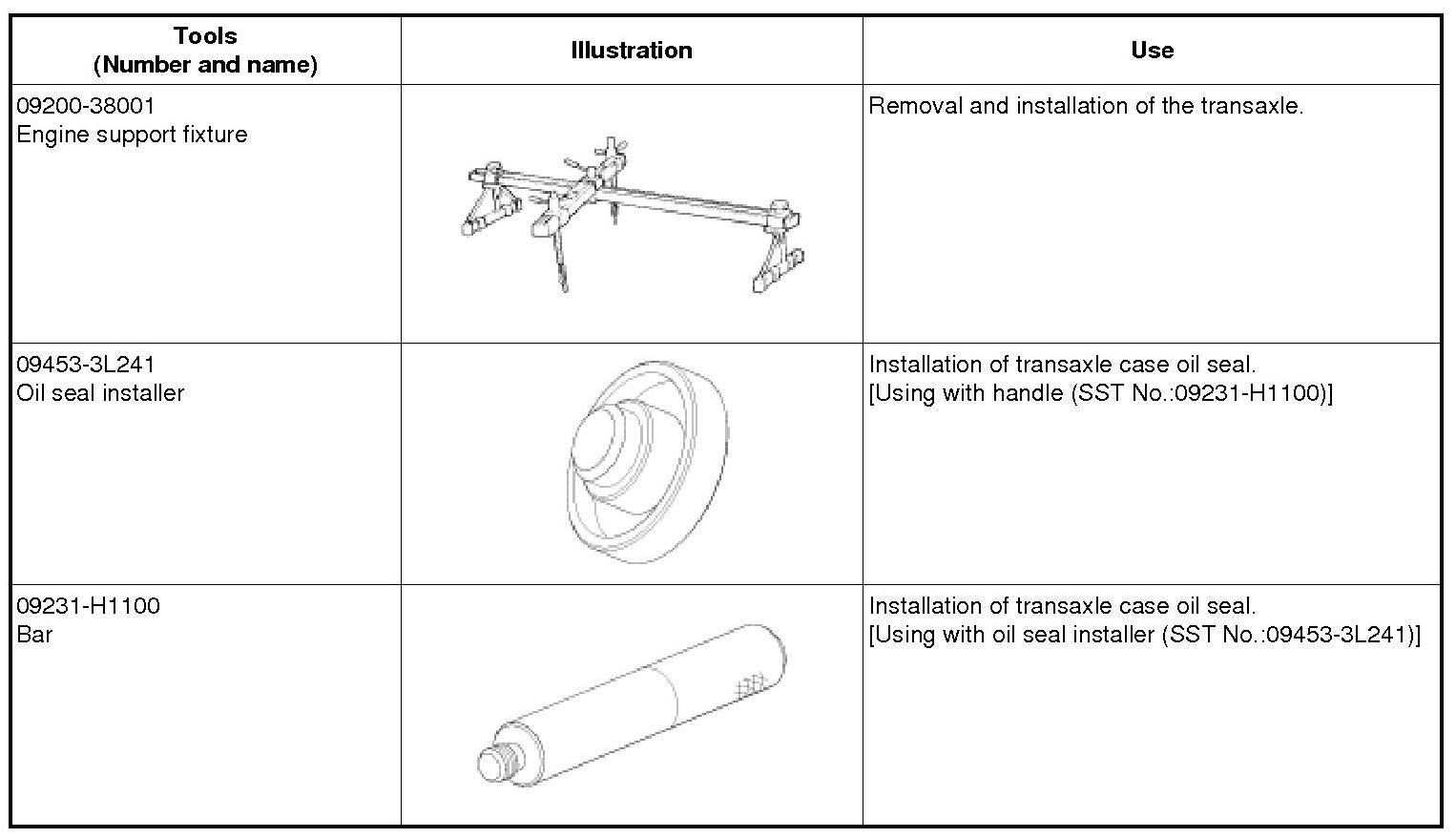 | Tools (Number and name) | Illustration | Use |
|---|---|---|
| 09200-38001 Engine support fixture | | Removal and installation of the transaxle. |
| 09453-3L241 Oil seal installer | | Installation of transaxle case oil seal. [Using with handle (SST No.:09231-H1100)] |
| 09231-H1100 Bar | | Installation of transaxle case oil seal. [Using with oil seal installer (SST No.:09453-3L241)] |