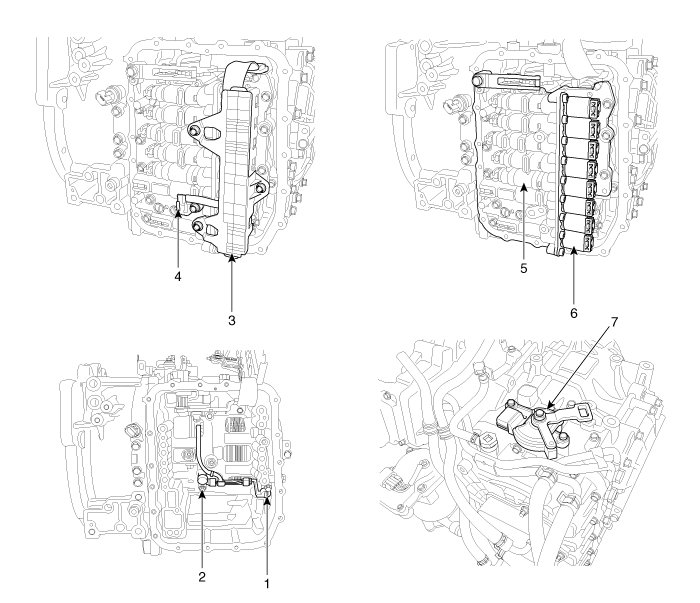 4
3
5
6
7
2
1