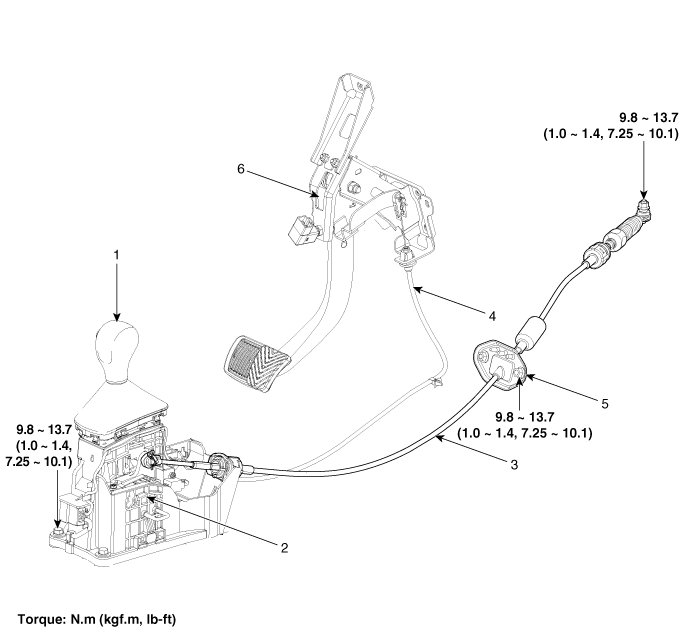 9.8 ~ 13.7
(1.0 ~ 1.4, 7.25 ~ 10.1)

6

1

4

5

9.8 ~ 13.7
(1.0 ~ 1.4, 7.25 ~ 10.1)

9.8 ~ 13.7
(1.0 ~ 1.4,
7.25 ~ 10.1)

3

2

Torque: N.m (kgf.m, lb-ft)