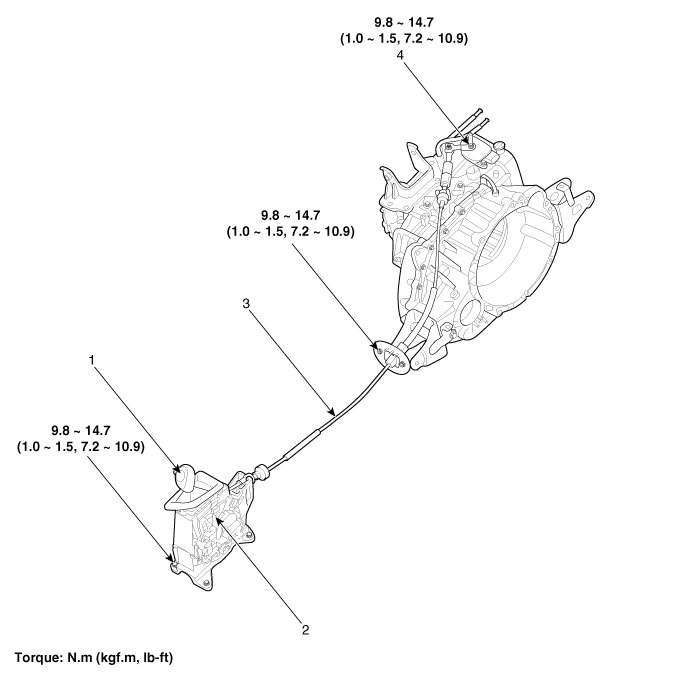 9.8 ~ 14.7
(1.0 ~ 1.5, 7.2 ~ 10.9)

4

9.8 ~ 14.7
(1.0 ~ 1.5, 7.2 ~ 10.9)

3

1

9.8 ~ 14.7
(1.0 ~ 1.5, 7.2 ~ 10.9)

2

Torque: N.m (kgf.m, lb-ft)