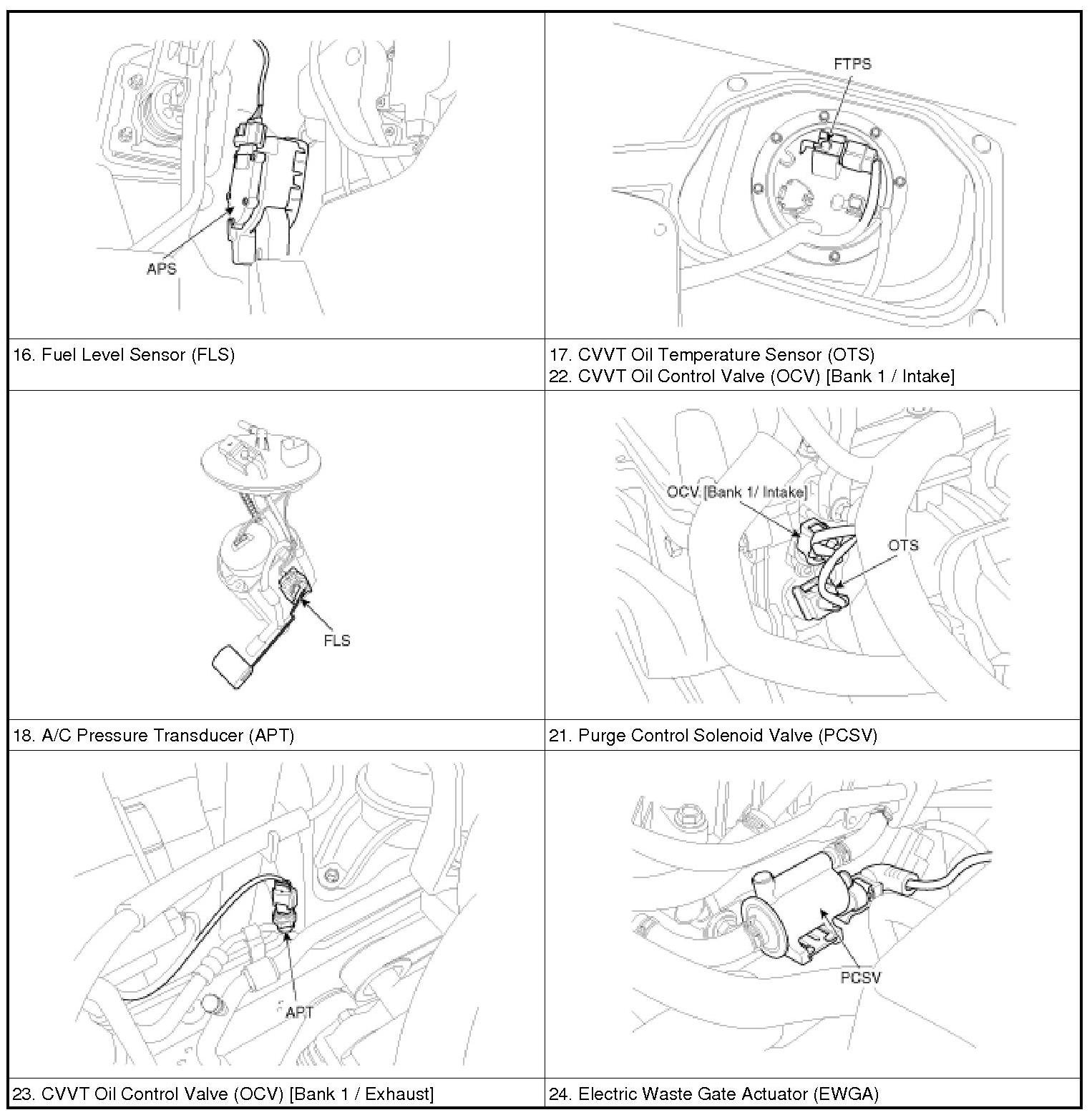 | APS | FTPS |
|---|---|
| 16. Fuel Level Sensor (FLS) | 17. CVVT Oil Temperature Sensor (OTS) 22. CVVT Oil Control Valve (OCV) [Bank 1 / Intake] |
| FLS | OCV [Bank 1/ Intake] OTS |
| 18. A/C Pressure Transducer (APT) | 21. Purge Control Solenoid Valve (PCSV) |
| APT | PCSV |
| 23. CVVT Oil Control Valve (OCV) [Bank 1 / Exhaust] | 24. Electric Waste Gate Actuator (EWGA) |