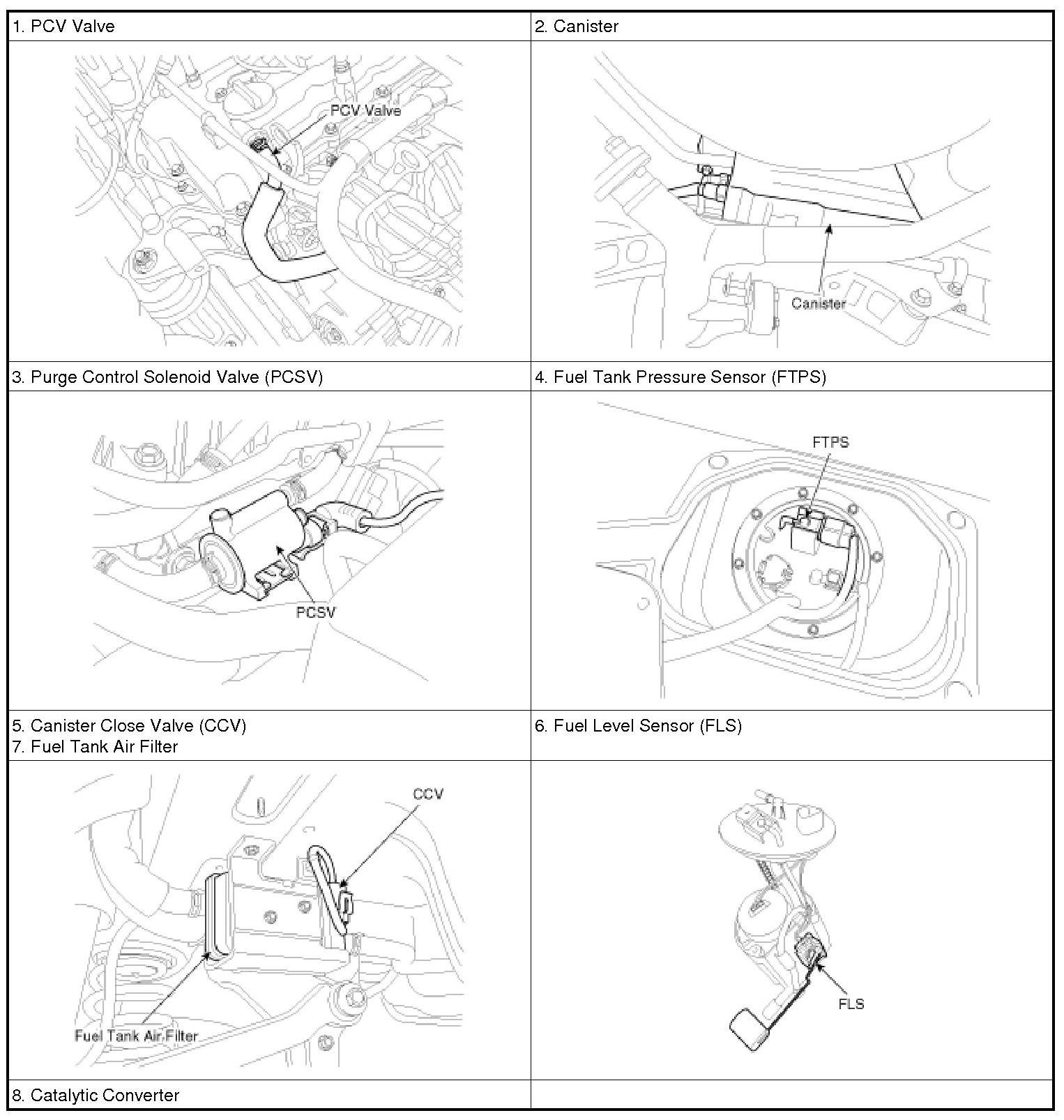 | 1. PCV Valve | 2. Canister |
|---|---|
| PCV Valve | Canister |
| 3. Purge Control Solenoid Valve (PCSV) | 4. Fuel Tank Pressure Sensor (FTPS) |
| PCSV | FTPS |
| 5. Canister Close Valve (CCV) 7. Fuel Tank Air Filter | 6. Fuel Level Sensor (FLS) |
| CCV Fuel Tank Air Filter | FLS |
| 8. Catalytic Converter | |