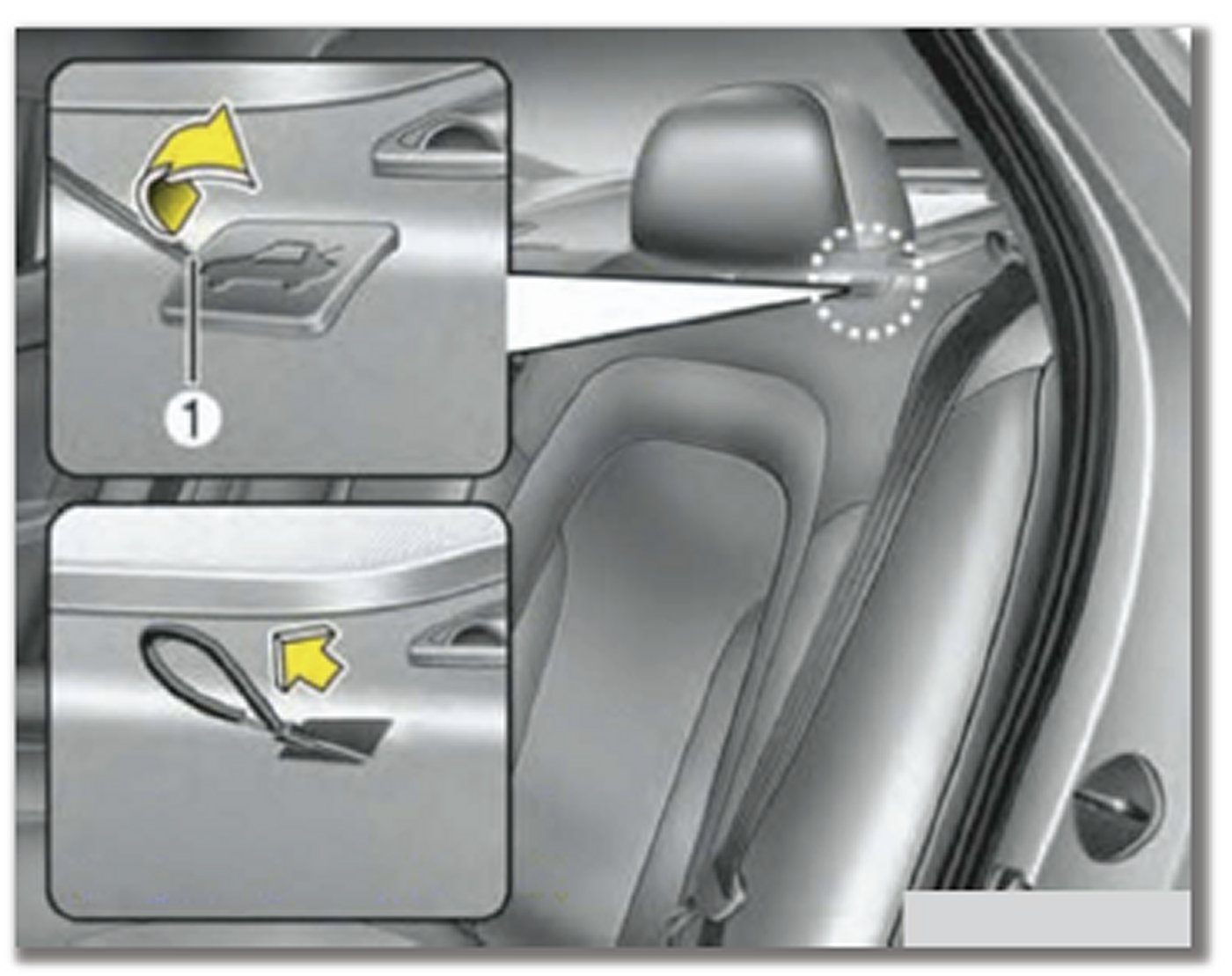 1