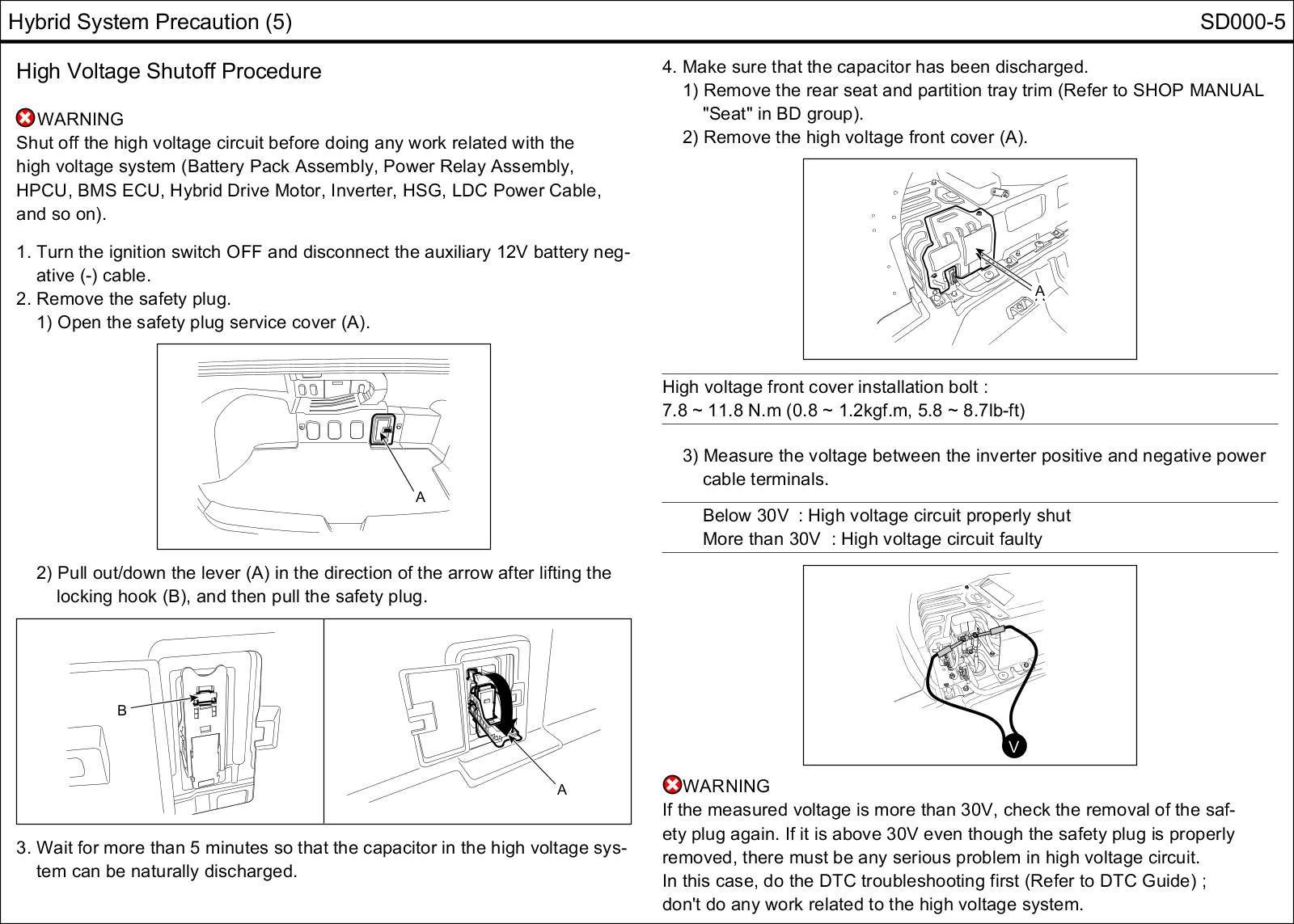 Hybrid System Precaution (5)

SD000-5

High Voltage Shutoff Procedure

WARNING
Shut off the high voltage circuit before doing any work related with the high voltage system (Battery Pack Assembly, Power Relay Assembly, HPCU, BMS ECU, Hybrid Drive Motor, Inverter, HSG, LDC Power Cable, and so on).

1. Turn the ignition switch OFF and disconnect the auxiliary 12V battery negative (-) cable.
2. Remove the safety plug.
1) Open the safety plug service cover (A).

A

2) Pull out/down the lever (A) in the direction of the arrow after lifting the locking hook (B), and then pull the safety plug.

B

A

3. Wait for more than 5 minutes so that the capacitor in the high voltage system can be naturally discharged.

4. Make sure that the capacitor has been discharged.
1) Remove the rear seat and partition tray trim (Refer to SHOP MANUAL "Seat" in BD group).
2) Remove the high voltage front cover (A).

A

High voltage front cover installation bolt :
7.8 ~ 11.8 N.m (0.8 ~ 1.2kgf.m, 5.8 ~ 8.7lb-ft)

3) Measure the voltage between the inverter positive and negative power cable terminals.

Below 30V : High voltage circuit properly shut
More than 30V : High voltage circuit faulty

V

WARNING
If the measured voltage is more than 30V, check the removal of the safety plug again. If it is above 30V even though the safety plug is properly removed, there must be any serious problem in high voltage circuit.
In this case, do the DTC troubleshooting first (Refer to DTC Guide) ; don't do any work related to the high voltage system.