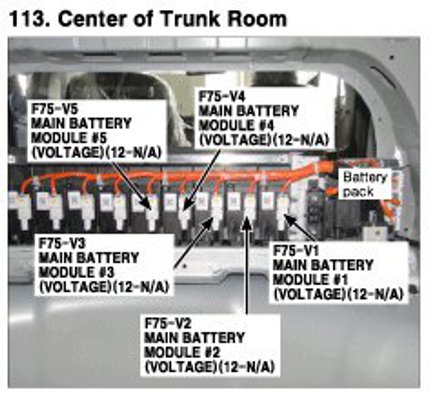 113. Center of Trunk Room

F75-V5
MAIN BATTERY
MODULE #5
(VOLTAGE)(12-N/A)

F75-V4
MAIN BATTERY
MODULE #4
(VOLTAGE)(12-N/A)

Battery pack

F75-V3
MAIN BATTERY
MODULE #3
(VOLTAGE)(12-N/A)

F75-V1
MAIN BATTERY
MODULE #1
(VOLTAGE)(12-N/A)

F75-V2
MAIN BATTERY
MODULE #2
(VOLTAGE)(12-N/A)