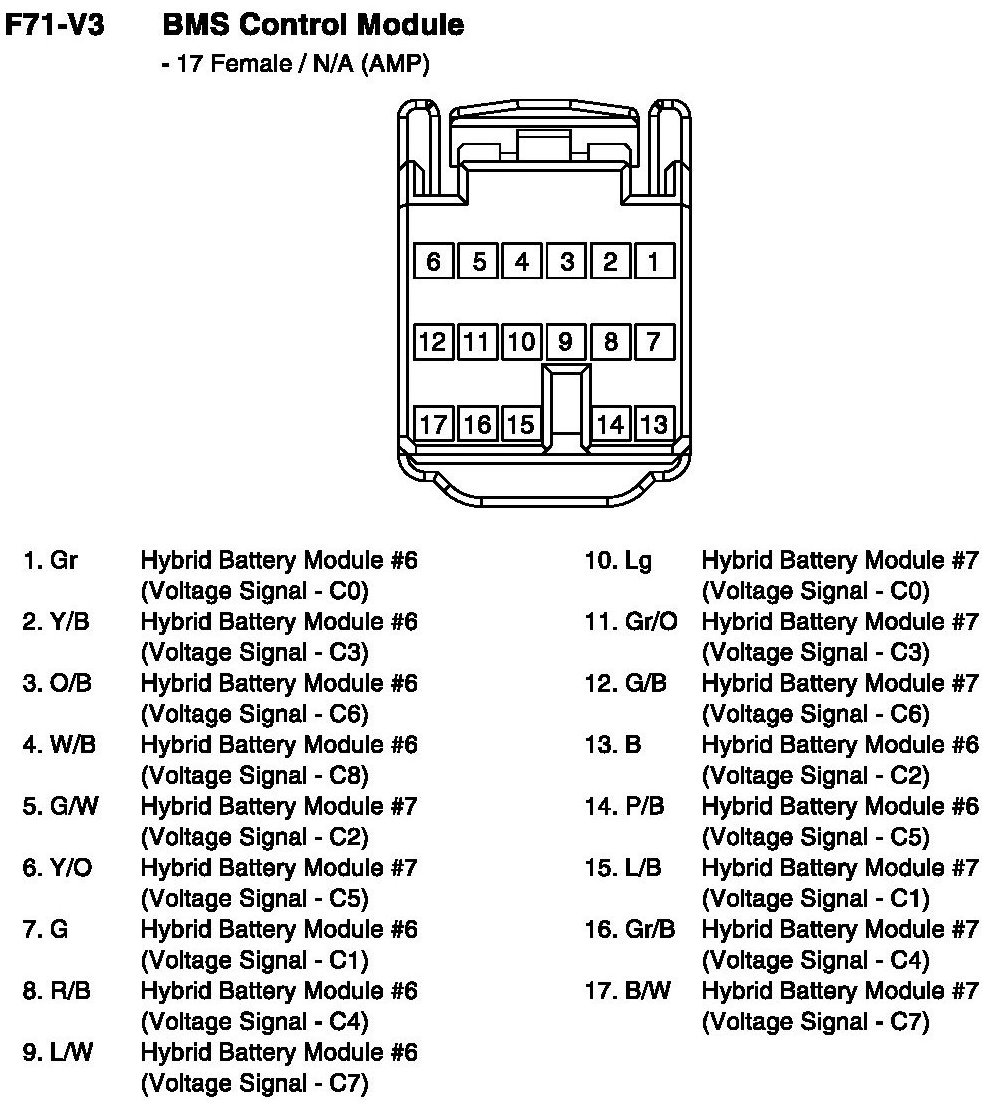 F71-V3 BMS Control Module

- 17 Female / N/A (AMP)

6 5 4 3 2 1

12 11 10 9 8 7

17 16 15 14 13

1. Gr Hybrid Battery Module #6 (Voltage Signal - C0)
2. Y/B Hybrid Battery Module #6 (Voltage Signal - C3)
3. O/B Hybrid Battery Module #6 (Voltage Signal - C6)
4. W/B Hybrid Battery Module #6 (Voltage Signal - C8)
5. G/W Hybrid Battery Module #7 (Voltage Signal - C2)
6. Y/O Hybrid Battery Module #7 (Voltage Signal - C5)
7. G Hybrid Battery Module #6 (Voltage Signal - C1)
8. R/B Hybrid Battery Module #6 (Voltage Signal - C4)
9. L/W Hybrid Battery Module #6 (Voltage Signal - C7)

10. Lg Hybrid Battery Module #7 (Voltage Signal - C0)
11. Gr/O Hybrid Battery Module #7 (Voltage Signal - C3)
12. G/B Hybrid Battery Module #7 (Voltage Signal - C6)
13. B Hybrid Battery Module #6 (Voltage Signal - C2)
14. P/B Hybrid Battery Module #6 (Voltage Signal - C5)
15. L/B Hybrid Battery Module #7 (Voltage Signal - C1)
16. Gr/B Hybrid Battery Module #7 (Voltage Signal - C4)
17. B/W Hybrid Battery Module #7 (Voltage Signal - C7)