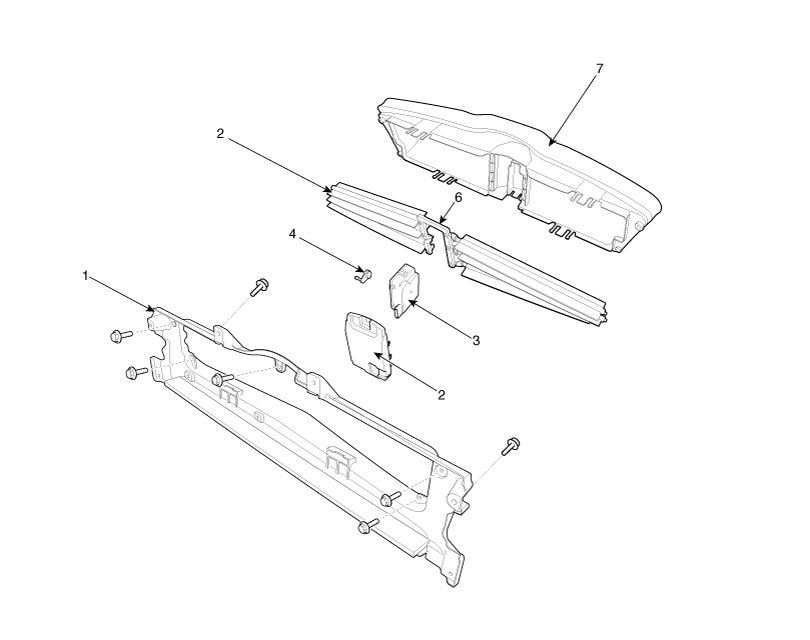 7
2
6
4
1
3
2