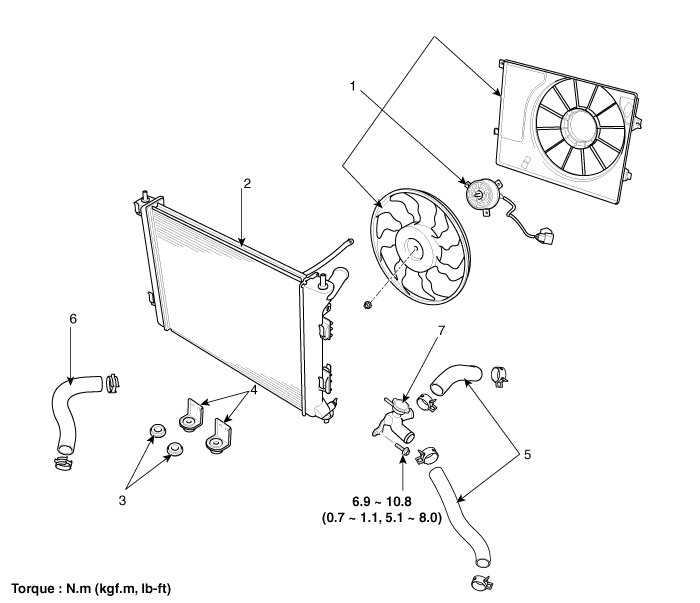 1

2

6

7

4

5

3

6.9 ~ 10.8
(0.7 ~ 1.1, 5.1 ~ 8.0)

Torque : N.m (kgf.m, lb-ft)