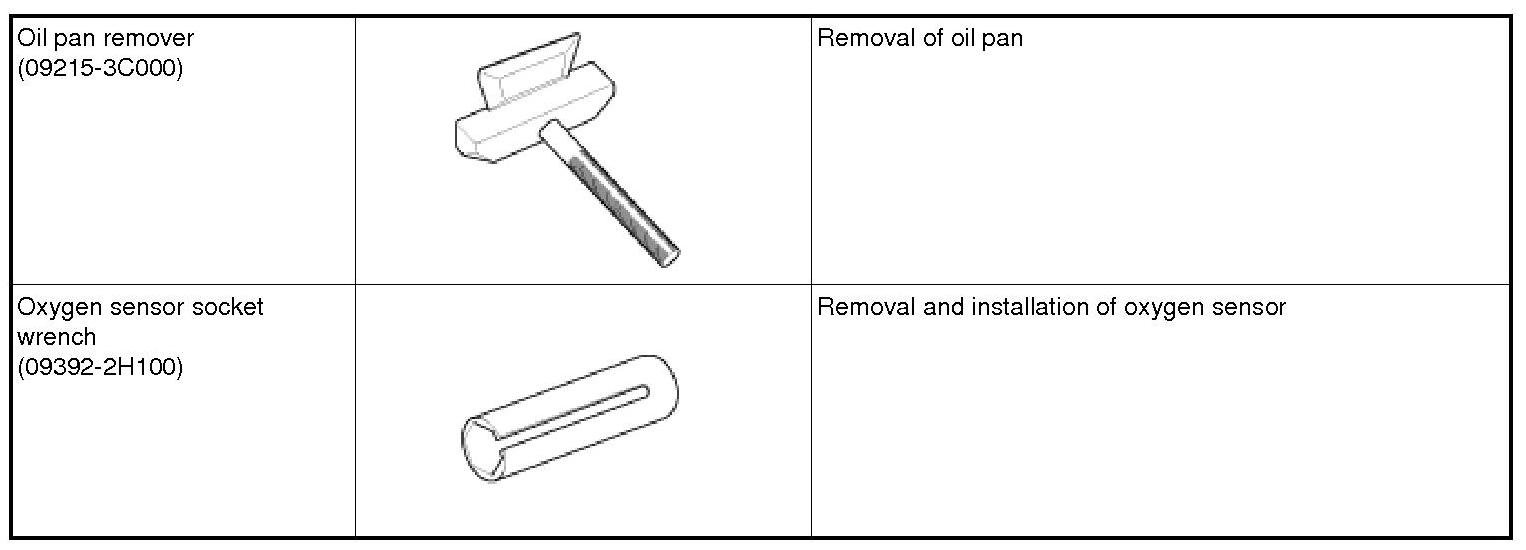 | | | |
|---|---|---|
| Oil pan remover (09215-3C000) | | Removal of oil pan |
| Oxygen sensor socket wrench (09392-2H100) | | Removal and installation of oxygen sensor |