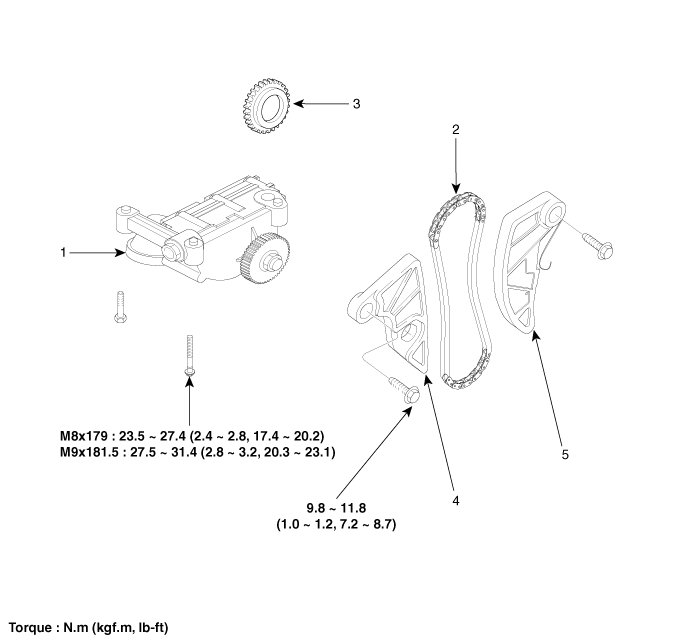 3

2

1

M8x179 : 23.5 ~ 27.4 (2.4 ~ 2.8, 17.4 ~ 20.2)
M9x181.5 : 27.5 ~ 31.4 (2.8 ~ 3.2, 20.3 ~ 23.1)

5

4

9.8 ~ 11.8
(1.0 ~ 1.2, 7.2 ~ 8.7)

Torque : N.m (kgf.m, lb-ft)