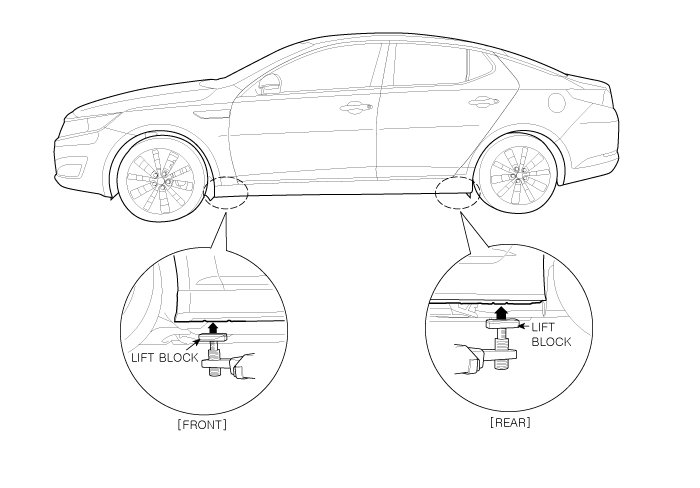 LIFT BLOCK

[FRONT]

LIFT BLOCK

[REAR]