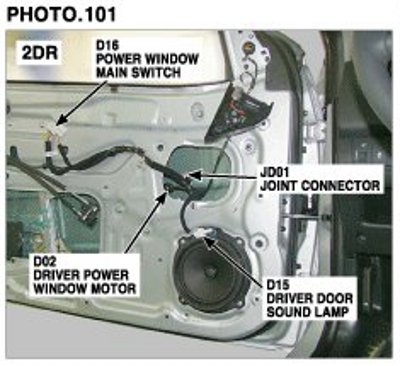 PHOTO.101

2DR

D16
POWER WINDOW
MAIN SWITCH

JD01
JOINT CONNECTOR

D02
DRIVER POWER
WINDOW MOTOR

D15
DRIVER DOOR
SOUND LAMP