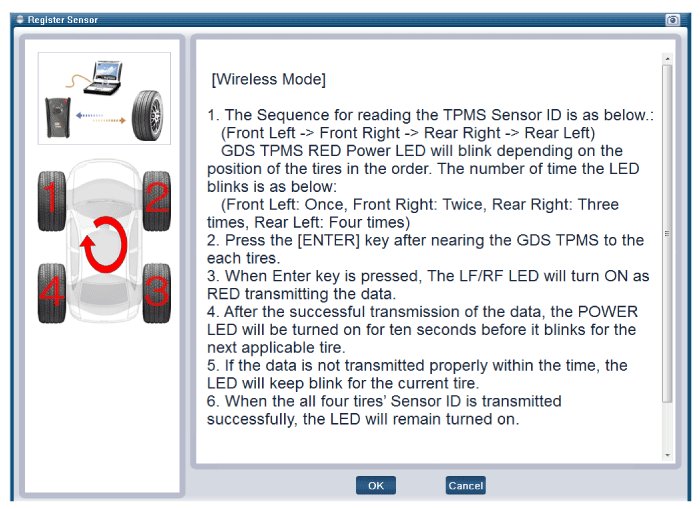 Register Sensor

1

2

4

3

[Wireless Mode]

1. The Sequence for reading the TPMS Sensor ID is as below.:
(Front Left -> Front Right -> Rear Right -> Rear Left)
GDS TPMS RED Power LED will blink depending on the position of the tires in the order. The number of time the LED blinks is as below:
(Front Left: Once, Front Right: Twice, Rear Right: Three times, Rear Left: Four times)
2. Press the [ENTER] key after nearing the GDS TPMS to the each tires.
3. When Enter key is pressed, The LF/RF LED will turn ON as RED transmitting the data.
4. After the successful transmission of the data, the POWER LED will be turned on for ten seconds before it blinks for the next applicable tire.
5. If the data is not transmitted properly within the time, the LED will keep blink for the current tire.
6. When the all four tires' Sensor ID is transmitted successfully, the LED will remain turned on.

OK

Cancel