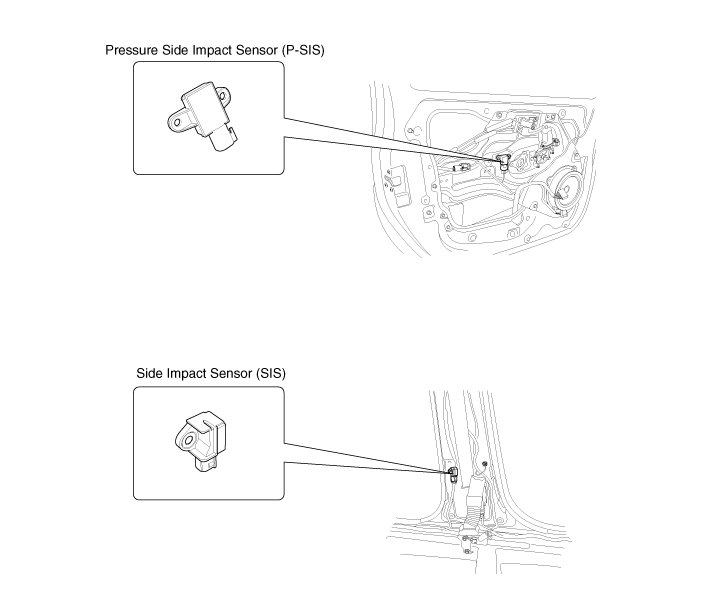 Pressure Side Impact Sensor (P-SIS)

Side Impact Sensor (SIS)