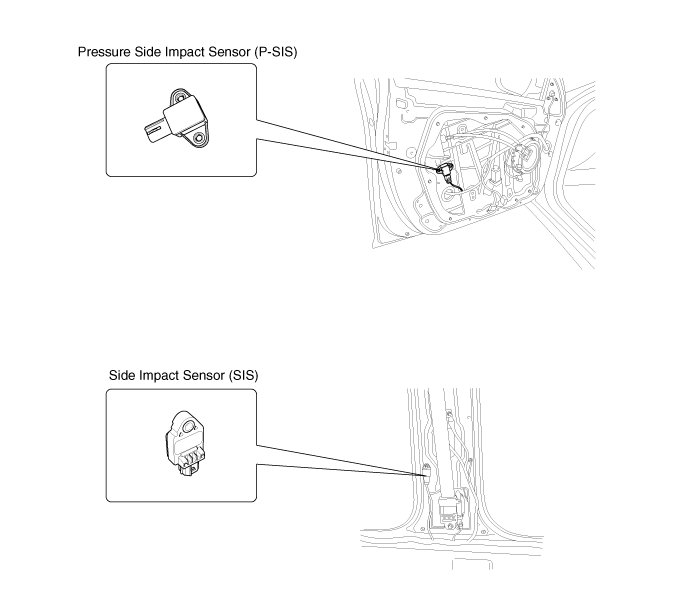 Pressure Side Impact Sensor (P-SIS)

Side Impact Sensor (SIS)