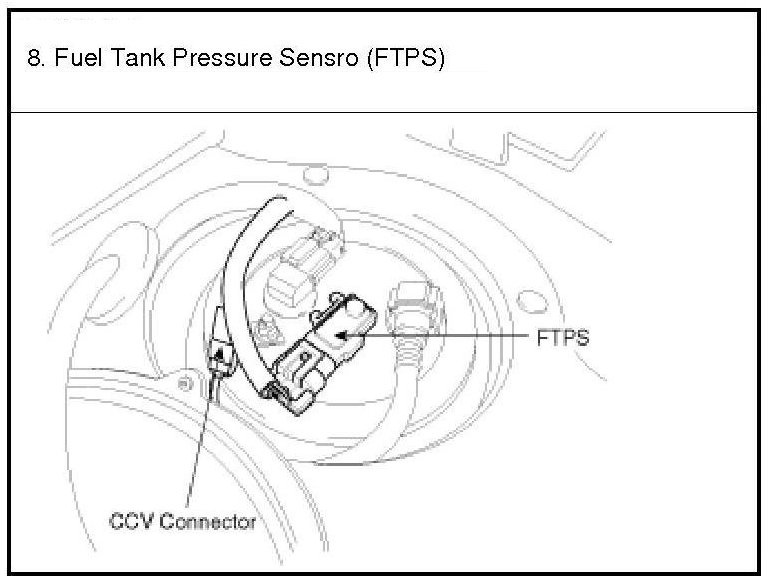 8. Fuel Tank Pressure Sensro (FTPS)

FTPS

CCV Connector