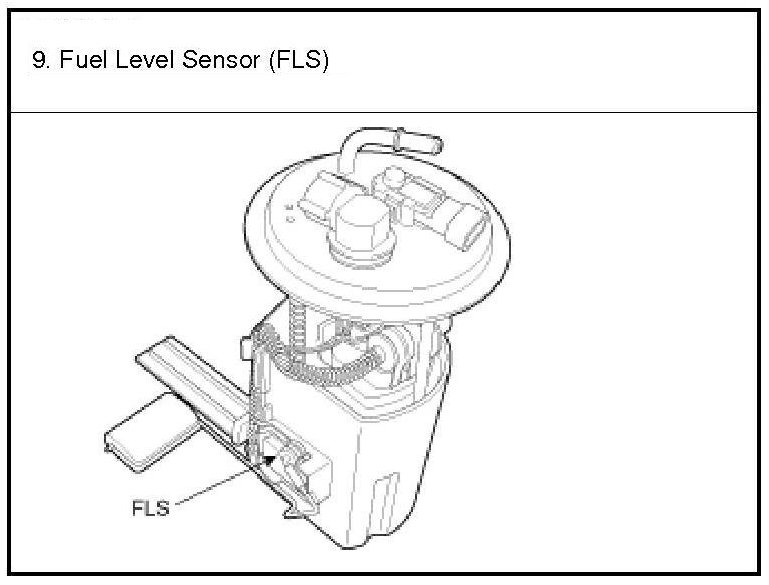 9. Fuel Level Sensor (FLS)

FLS