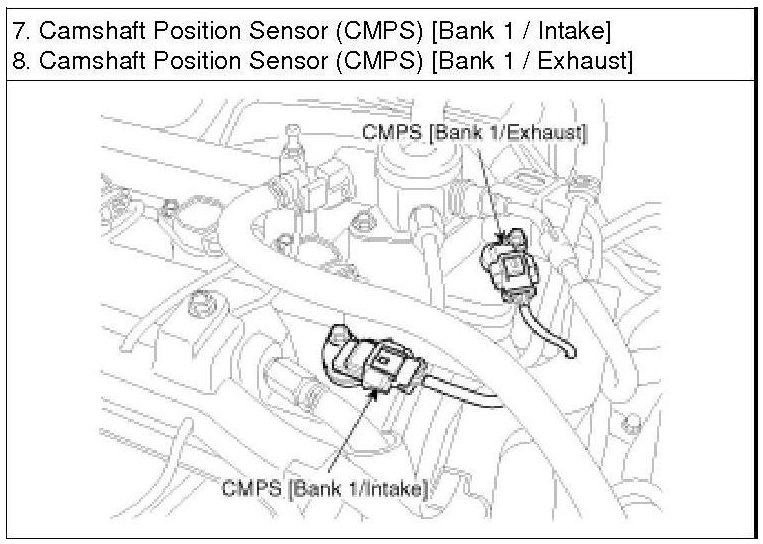 7. Camshaft Position Sensor (CMPS) [Bank 1 / Intake]
8. Camshaft Position Sensor (CMPS) [Bank 1 / Exhaust]

CMPS [Bank 1/Exhaust]

CMPS [Bank 1/Intake]