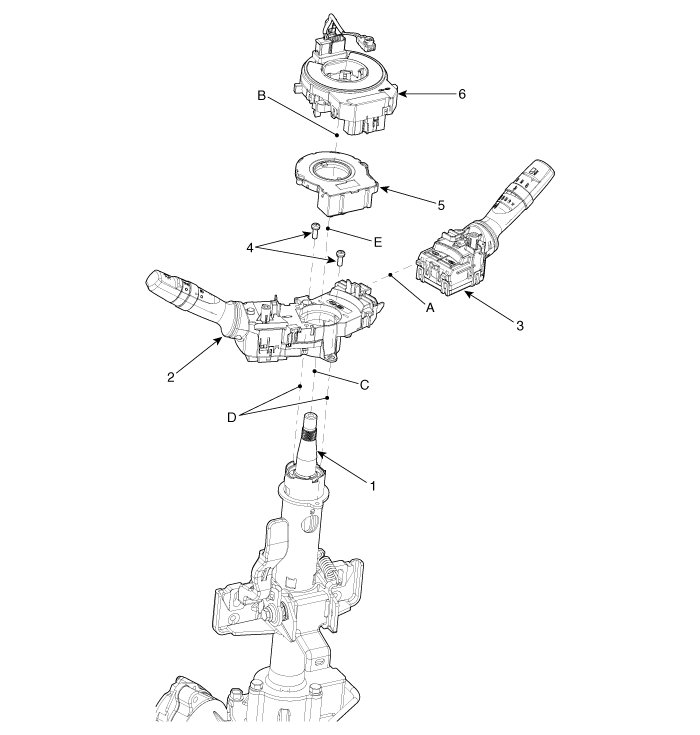 B
6
5
4
E
A
3
2
C
D
1