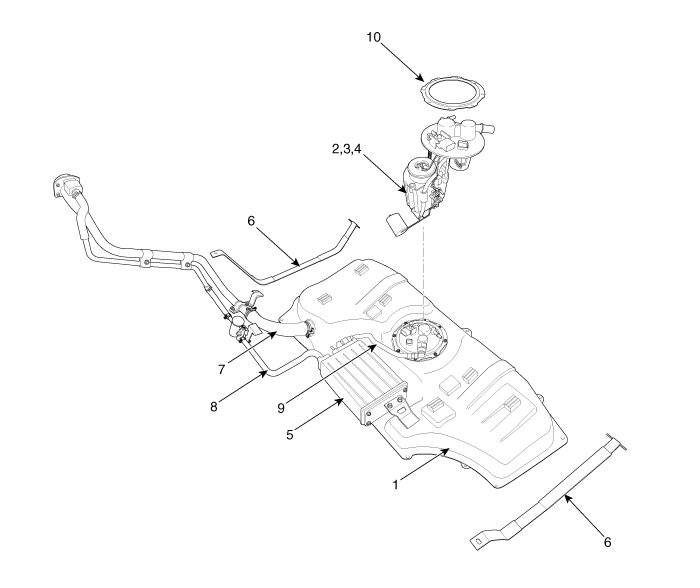 10
2,3,4
6
7
8
9
5
1
6