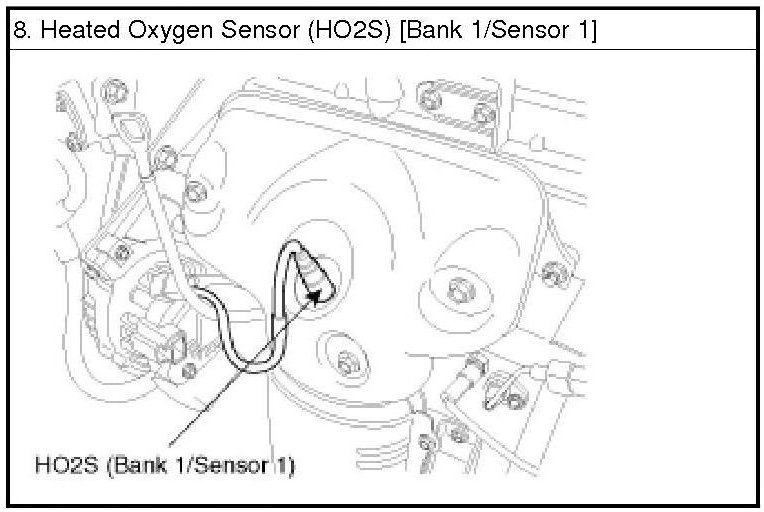 8. Heated Oxygen Sensor (HO2S) [Bank 1/Sensor 1]

HO2S (Bank 1/Sensor 1)