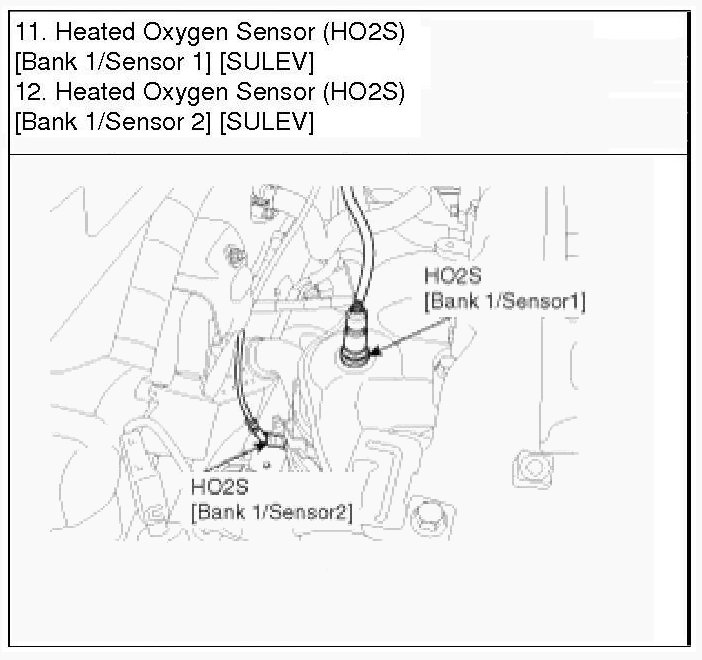 11. Heated Oxygen Sensor (HO2S) [Bank 1/Sensor 1] [SULEV]
12. Heated Oxygen Sensor (HO2S) [Bank 1/Sensor 2] [SULEV]

HO2S
[Bank 1/Sensor1]

HO2S
[Bank 1/Sensor2]