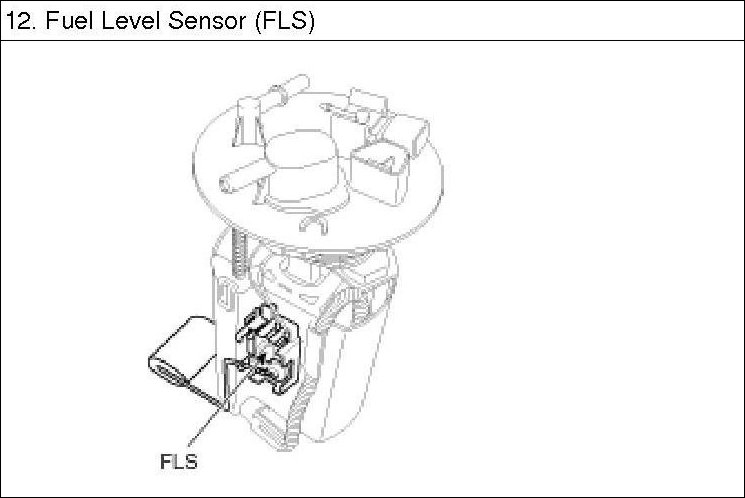 12. Fuel Level Sensor (FLS)

FLS