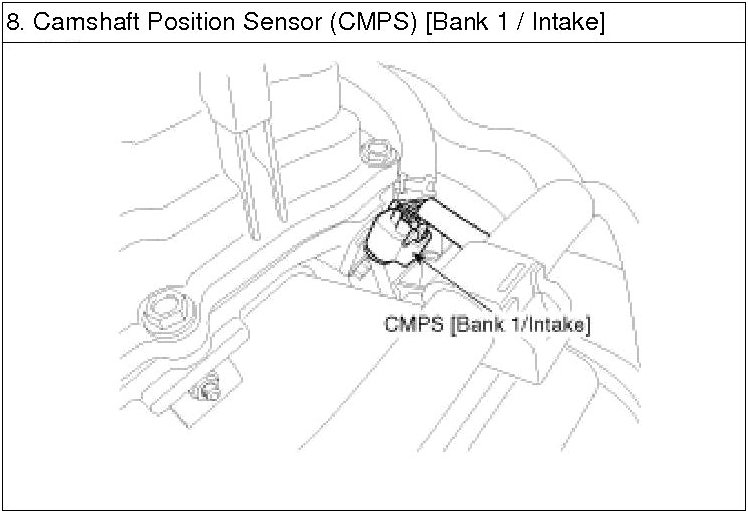 8. Camshaft Position Sensor (CMPS) [Bank 1 / Intake]

CMPS [Bank 1/Intake]