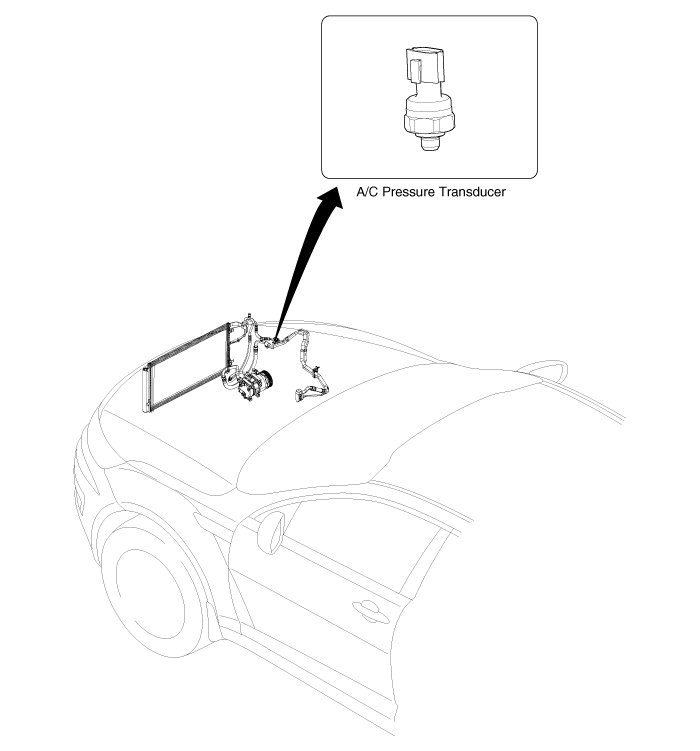 A/C Pressure Transducer