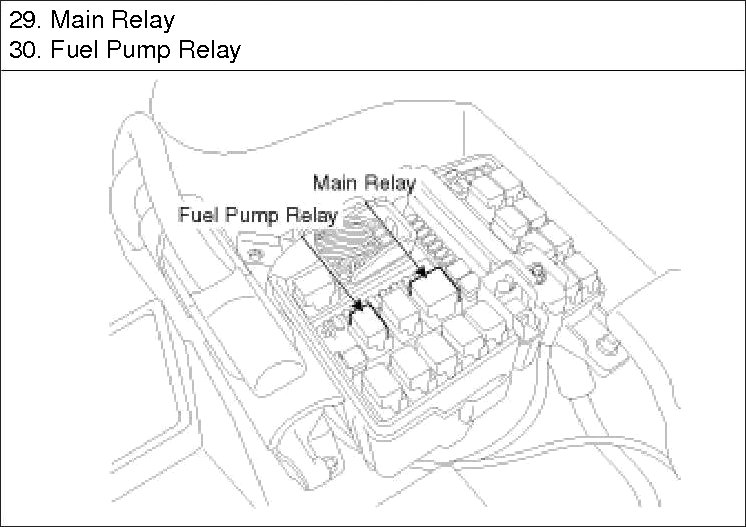 29. Main Relay
30. Fuel Pump Relay

Main Relay
Fuel Pump Relay