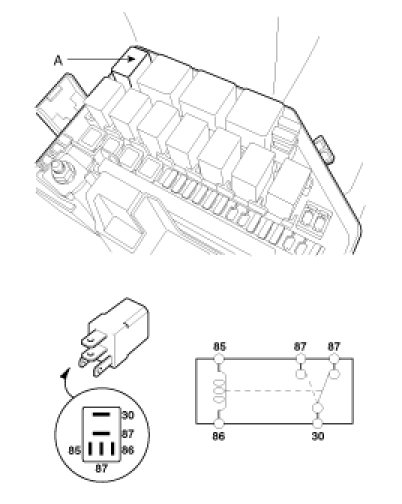 A

30
87
85
86
87

85
87
87
86
30