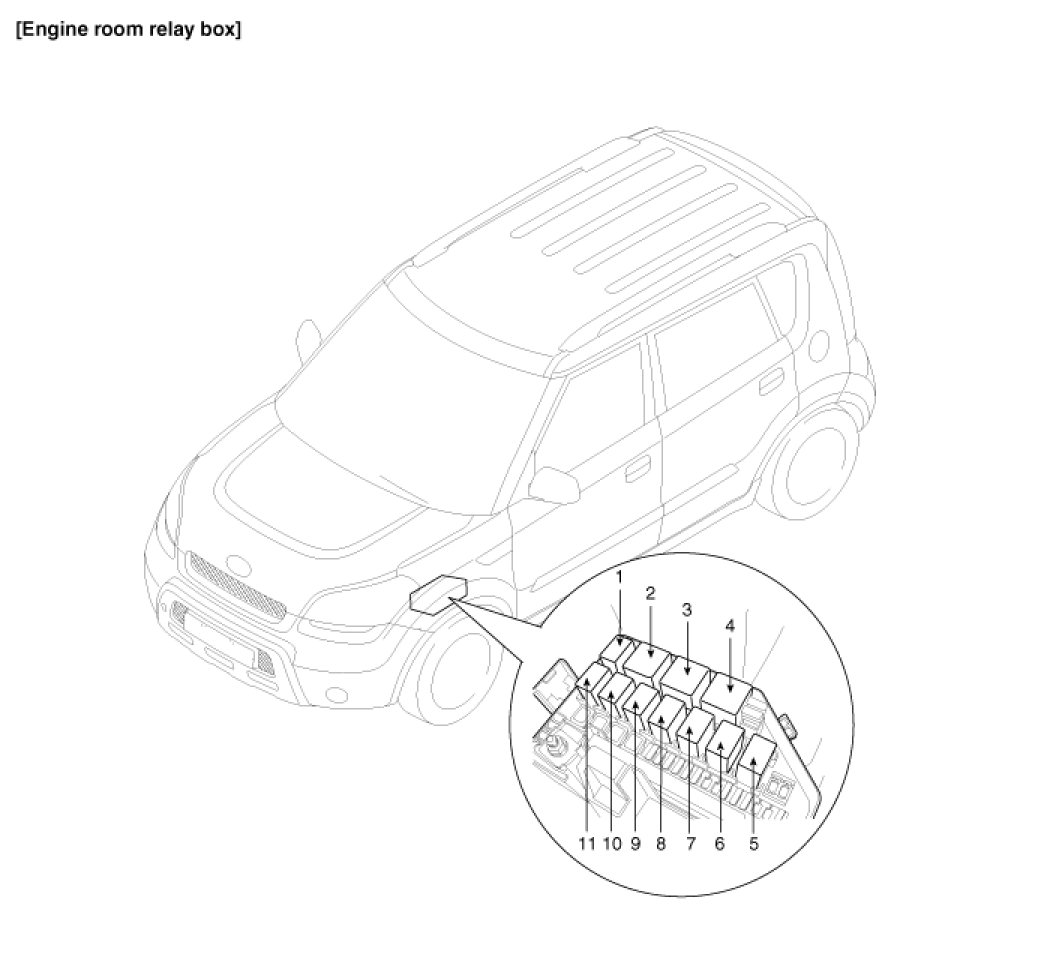 [Engine room relay box]

1
2
3
4
11 10 9 8 7 6 5