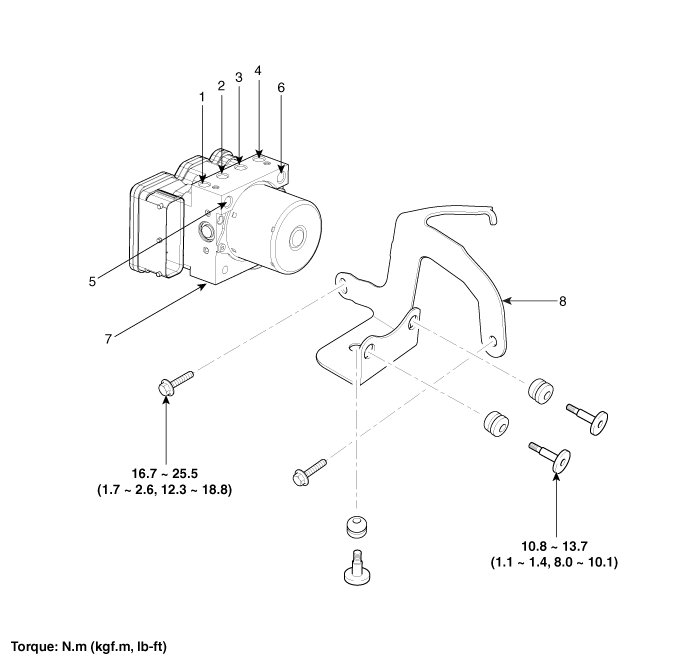 1
2
3
4
6
5
7
8

16.7 ~ 25.5
(1.7 ~ 2.6, 12.3 ~ 18.8)

10.8 ~ 13.7
(1.1 ~ 1.4, 8.0 ~ 10.1)

Torque: N.m (kgf.m, lb-ft)