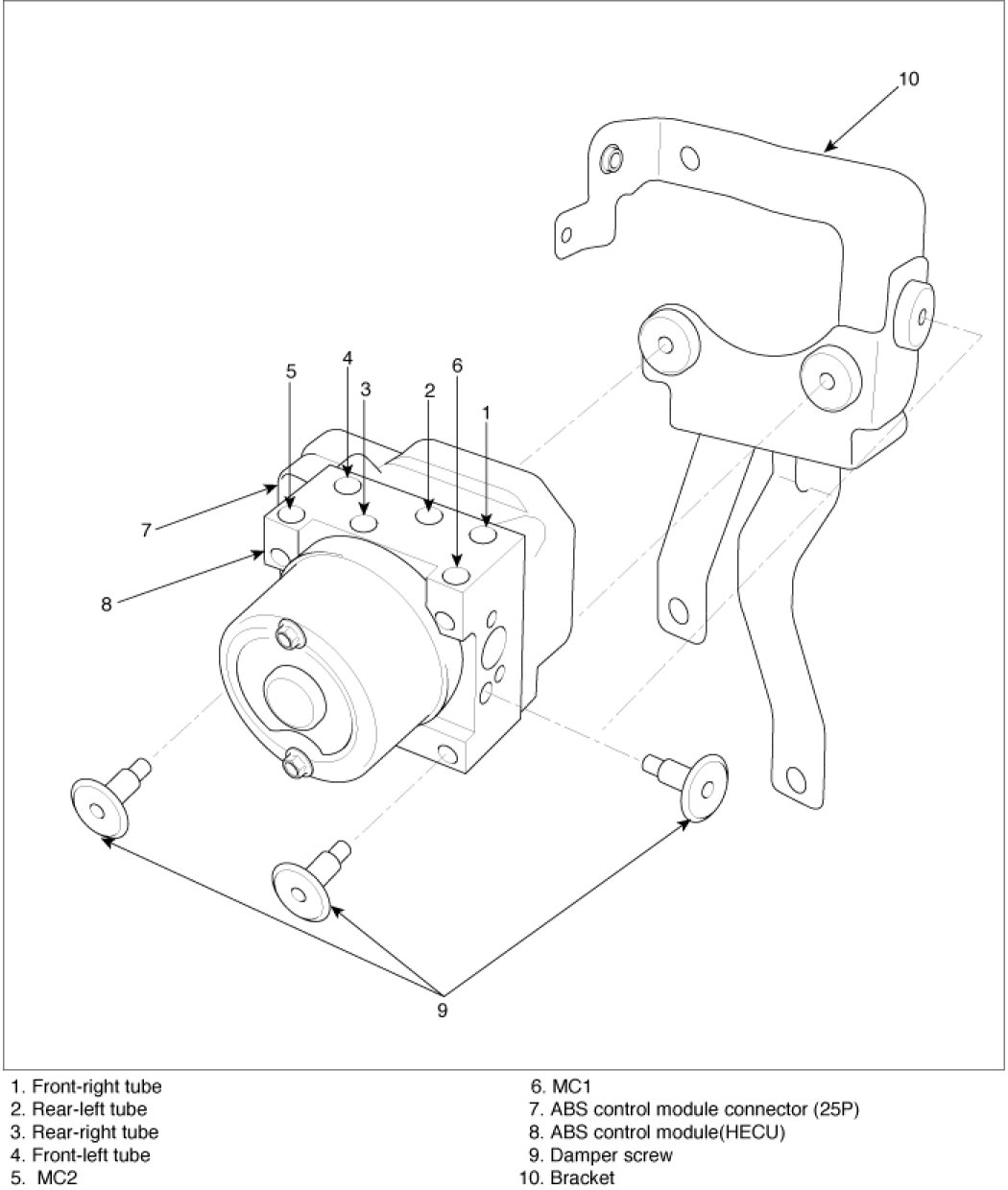 10

5
4
3
2
6
1
7
8
9

1. Front-right tube
2. Rear-left tube
3. Rear-right tube
4. Front-left tube
5. MC2

6. MC1
7. ABS control module connector (25P)
8. ABS control module(HECU)
9. Damper screw
10. Bracket