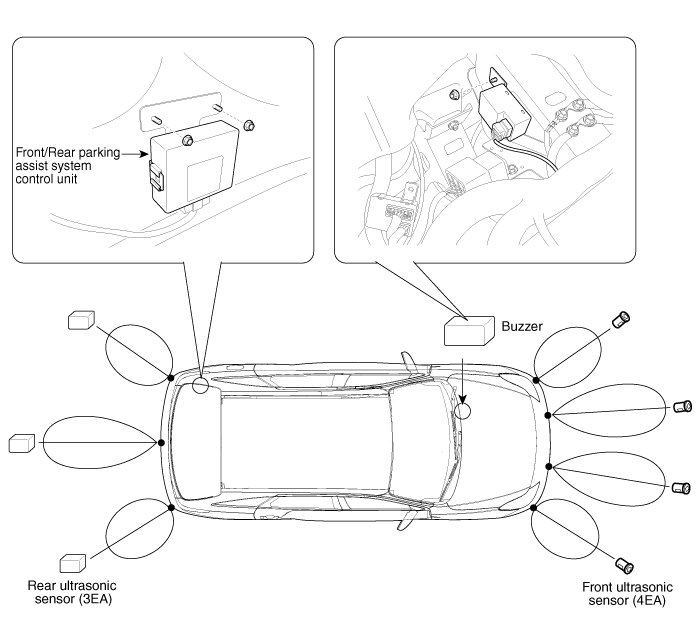 Front/Rear parking assist system control unit

Buzzer

Rear ultrasonic sensor (3EA)

Front ultrasonic sensor (4EA)