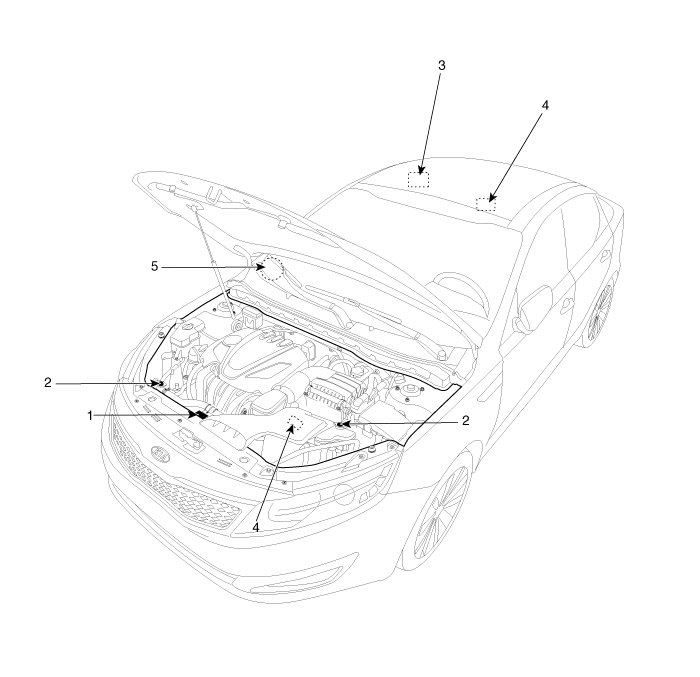 3
4
5
2
1
2
4