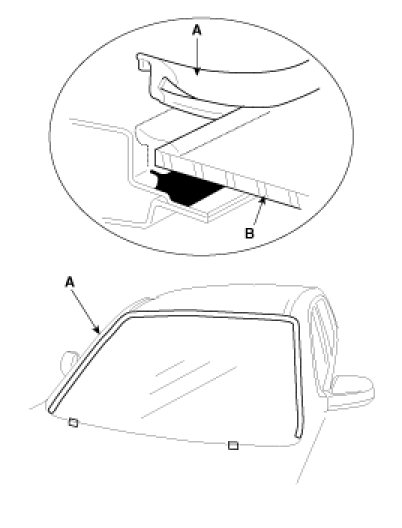 A

B

A