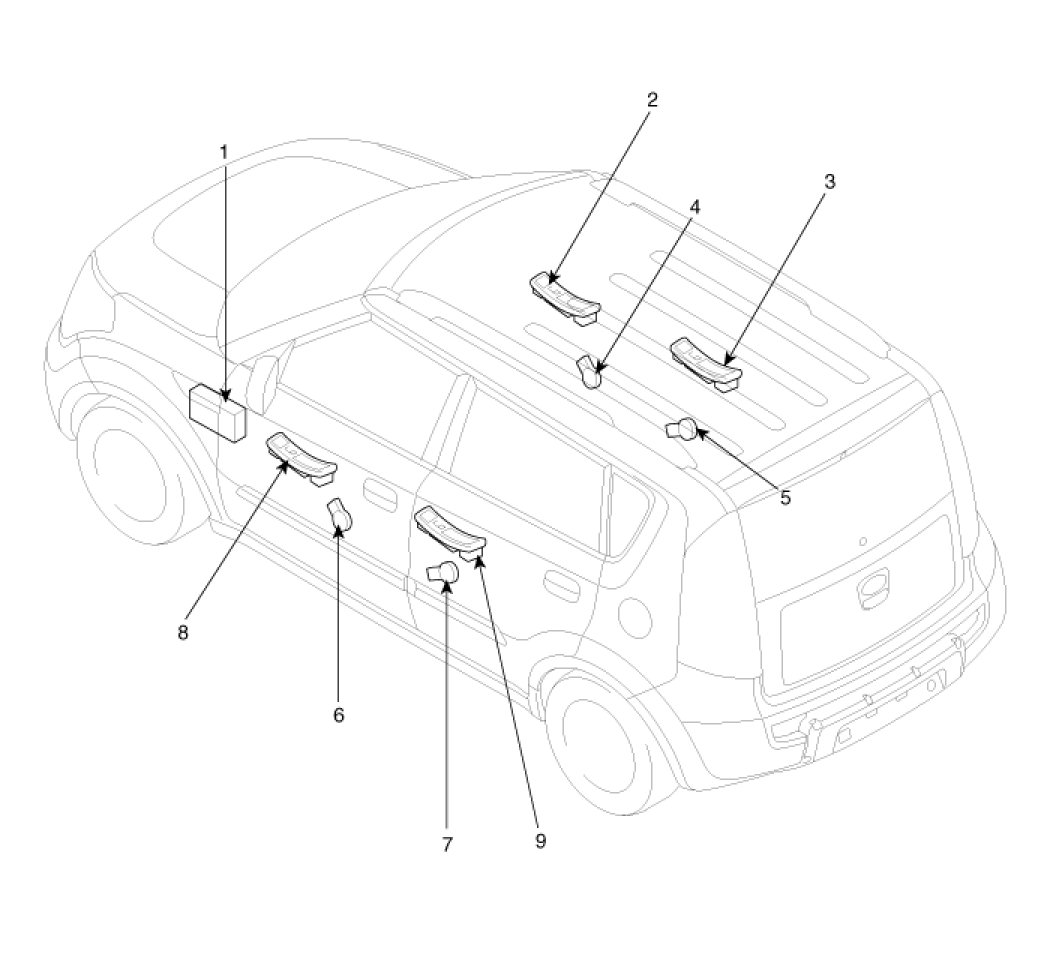 1
2
3
4
5
8
6
7
9