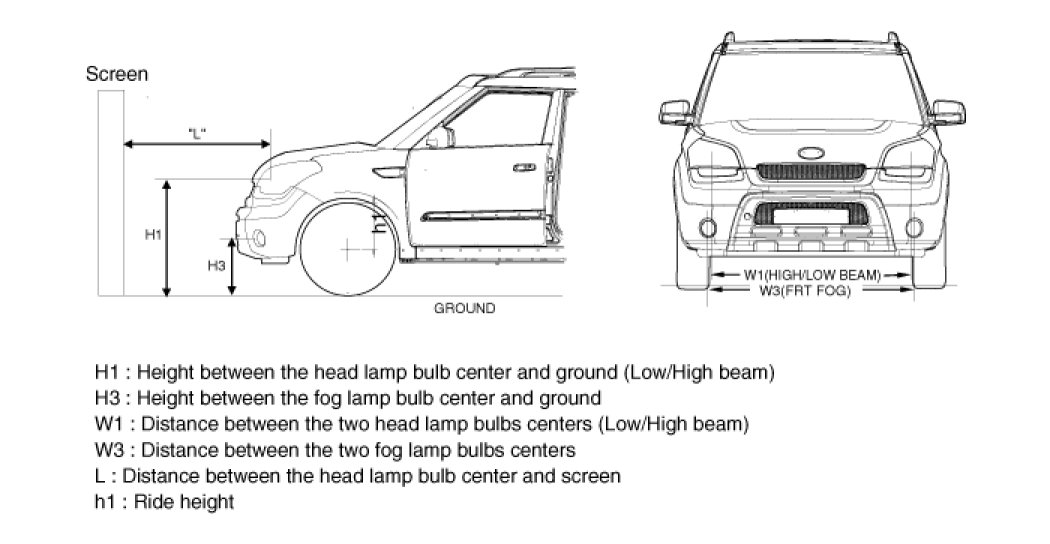 Screen

"L"

H1

H3

h1

GROUND

W1(HIGH/LOW BEAM)

W3(FRT FOG)

H1 : Height between the head lamp bulb center and ground (Low/High beam)
H3 : Height between the fog lamp bulb center and ground
W1 : Distance between the two head lamp bulbs centers (Low/High beam)
W3 : Distance between the two fog lamp bulbs centers
L : Distance between the head lamp bulb center and screen
h1 : Ride height