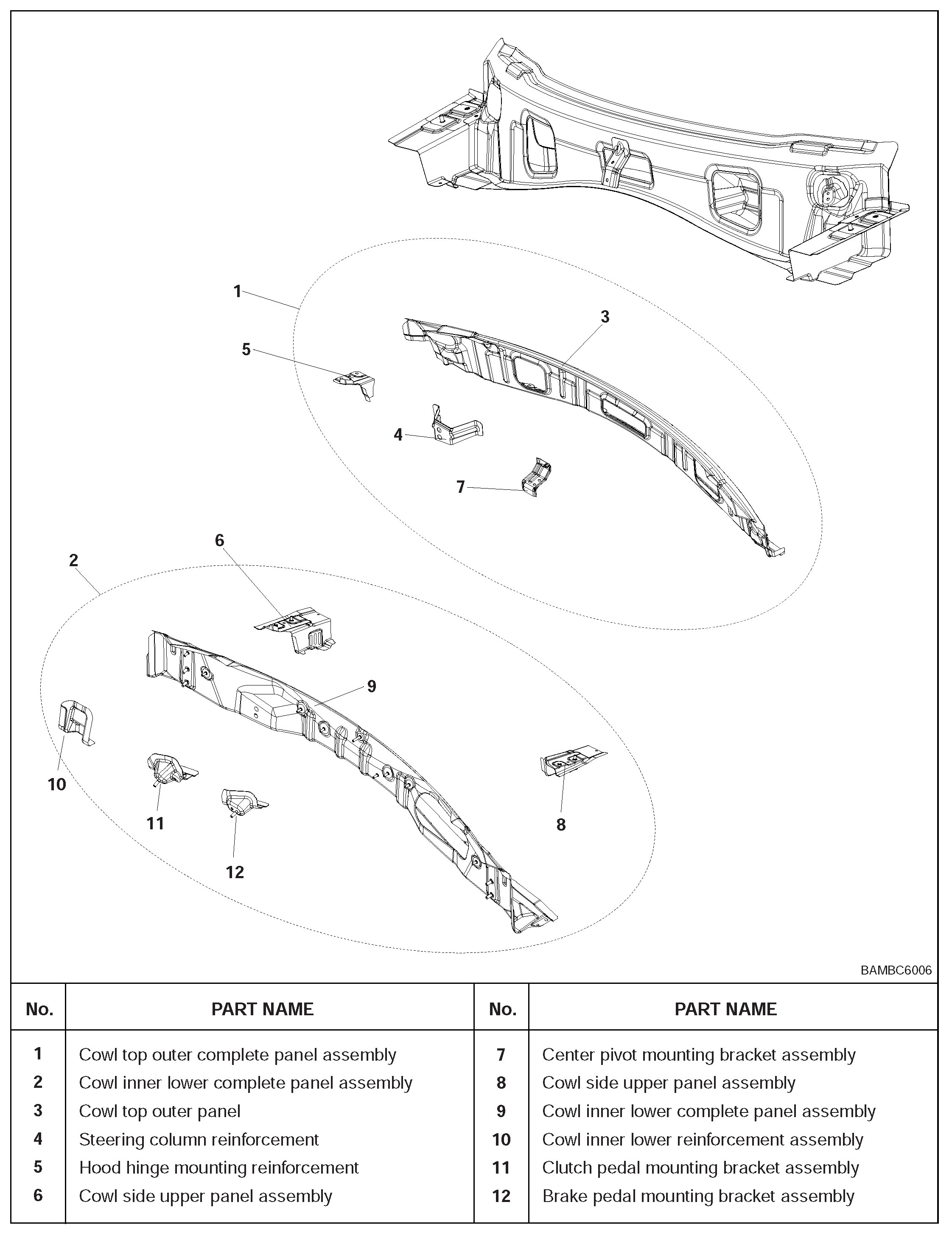 1
3
5
4
7
6
2
9
10
11
12
8

BAMBC6006

| No. | PART NAME | No. | PART NAME |
|---|---|---|---|
| 1 | Cowl top outer complete panel assembly | 7 | Center pivot mounting bracket assembly |
| 2 | Cowl inner lower complete panel assembly | 8 | Cowl side upper panel assembly |
| 3 | Cowl top outer panel | 9 | Cowl inner lower complete panel assembly |
| 4 | Steering column reinforcement | 10 | Cowl inner lower reinforcement assembly |
| 5 | Hood hinge mounting reinforcement | 11 | Clutch pedal mounting bracket assembly |
| 6 | Cowl side upper panel assembly | 12 | Brake pedal mounting bracket assembly |