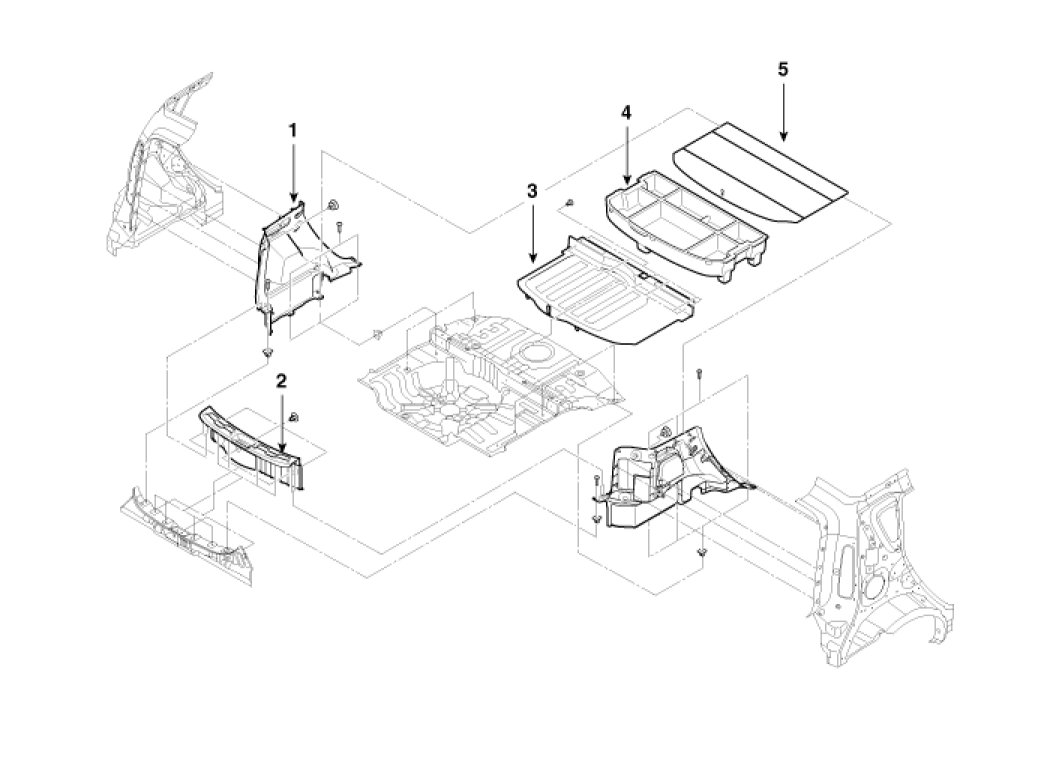 1
2
3
4
5