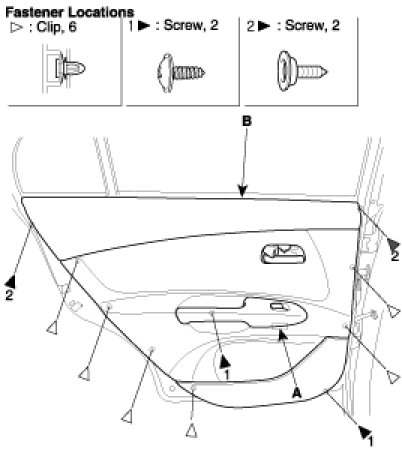 Fastener Locations

▷ : Clip, 6

1 ▶ : Screw, 2

2 ▶ : Screw, 2

B

2

2

1

A

1