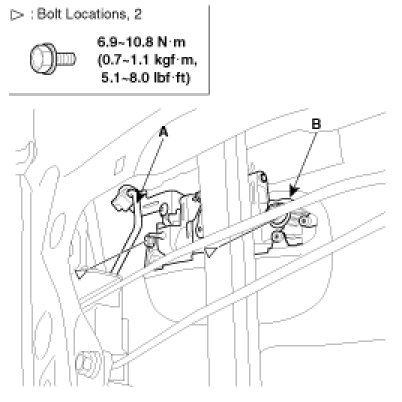 ▷ : Bolt Locations, 2

6.9~10.8 N·m
(0.7~1.1 kgf·m,
5.1~8.0 lbf·ft)

A

B