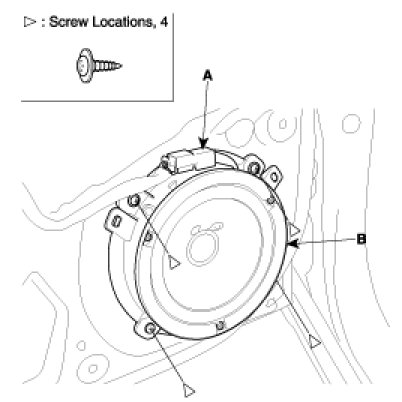 ▷ : Screw Locations, 4

A

B